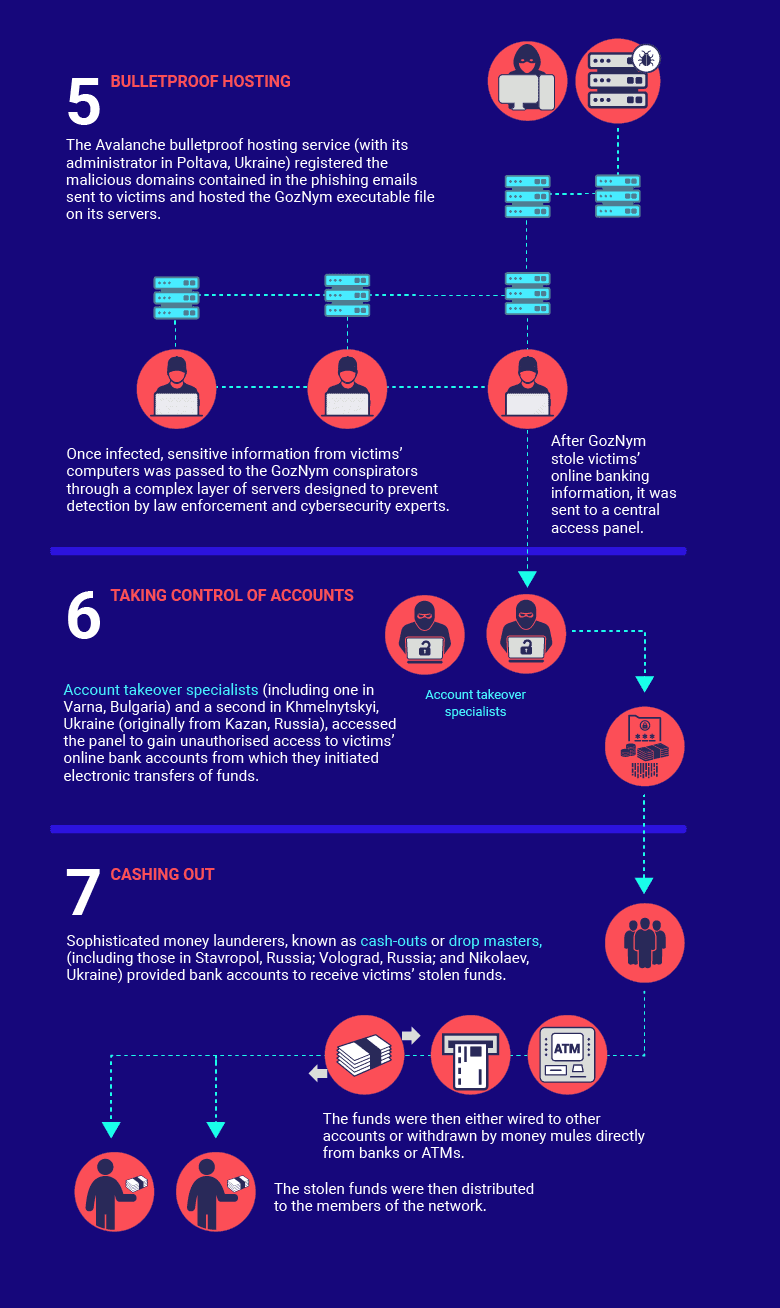 5 BULLETPROOF HOSTING

The Avalanche bulletproof hosting service (with its administrator in Poltava, Ukraine) registered the malicious domains contained in the phishing emails sent to victims and hosted the GozNym executable file on its servers.

Once infected, sensitive information from victims' computers was passed to the GozNym conspirators through a complex layer of servers designed to prevent detection by law enforcement and cybersecurity experts.

After GozNym stole victims' online banking information, it was sent to a central access panel.

6 TAKING CONTROL OF ACCOUNTS

Account takeover specialists (including one in Varna, Bulgaria) and a second in Khmelnytskyi, Ukraine (originally from Kazan, Russia), accessed the panel to gain unauthorised access to victims' online bank accounts from which they initiated electronic transfers of funds.

Account takeover specialists

7 CASHING OUT

Sophisticated money launderers, known as cash-outs or drop masters, (including those in Stavropol, Russia; Volograd, Russia; and Nikolaev, Ukraine) provided bank accounts to receive victims' stolen funds.

ATM

The funds were then either wired to other accounts or withdrawn by money mules directly from banks or ATMs.

The stolen funds were then distributed to the members of the network.