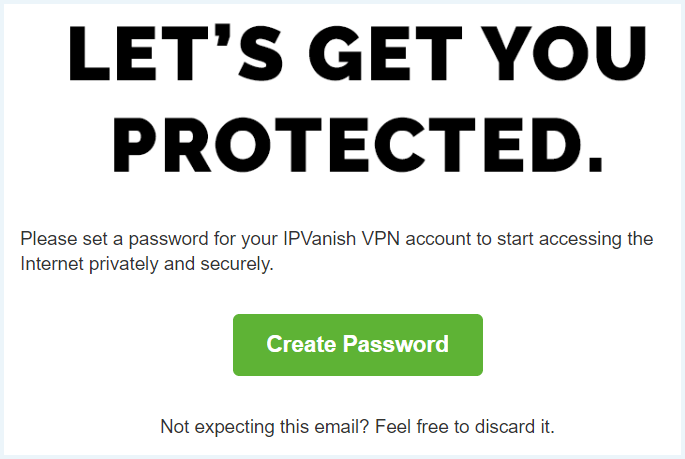 LET'S GET YOU PROTECTED.

Please set a password for your IPVanish VPN account to start accessing the Internet privately and securely.

Create Password

Not expecting this email? Feel free to discard it.